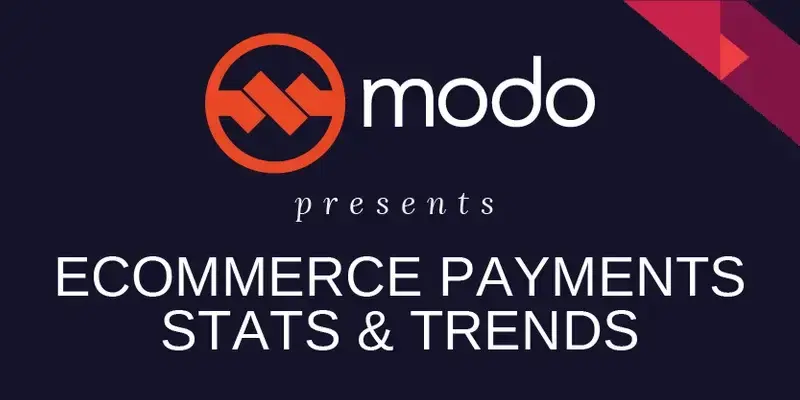 modo

presents

ECOMMERCE PAYMENTS STATS & TRENDS