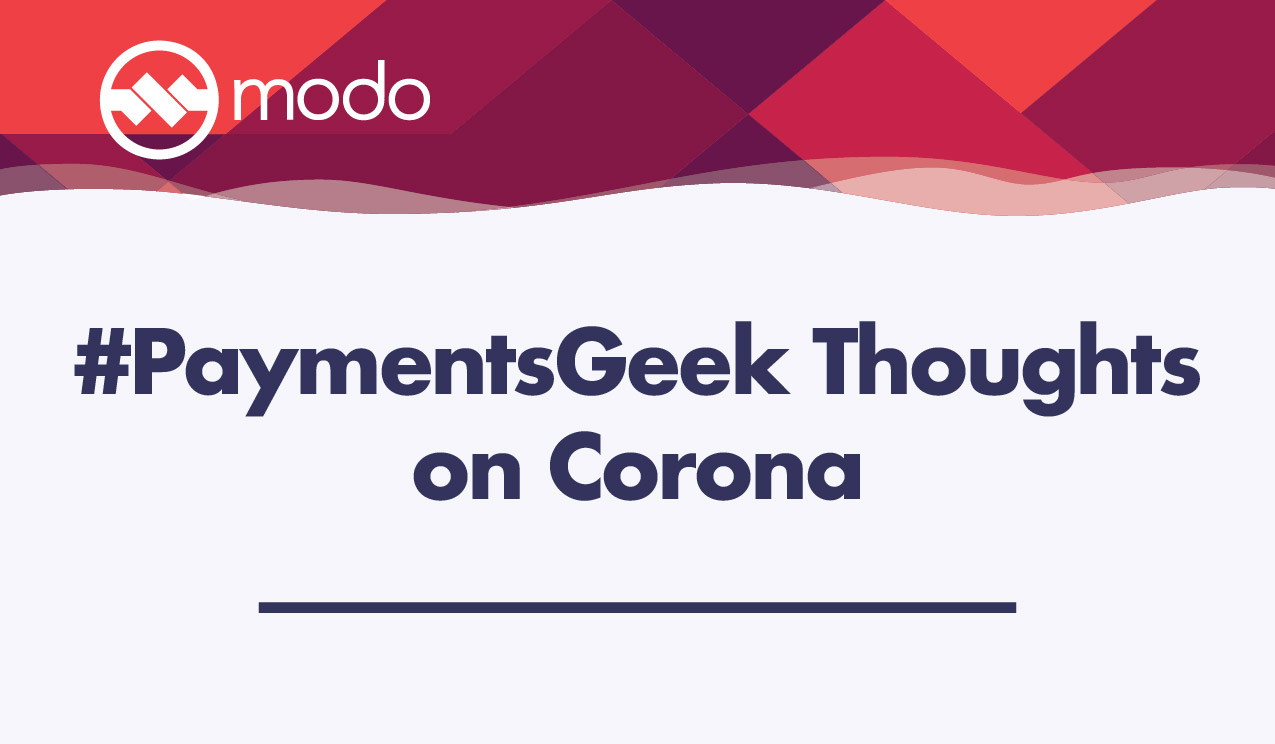 modo

#PaymentsGeek Thoughts on Corona